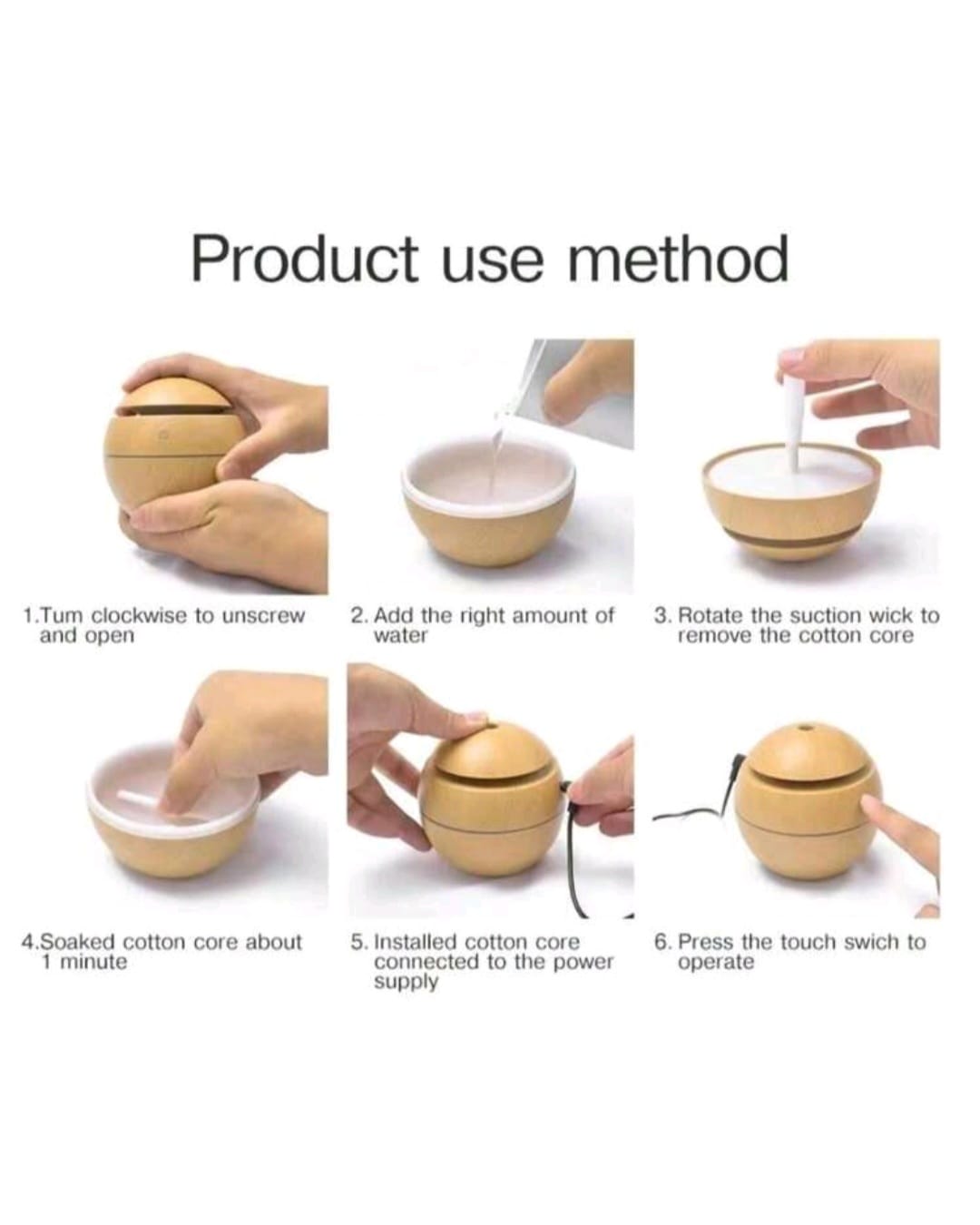 Product use method

1.Tum clockwise to unscrew and open

2. Add the right amount of water

3. Rotate the suction wick to remove the cotton core

4.Soaked cotton core about 1 minute

5. Installed cotton core connected to the power supply

6. Press the touch swich to operate