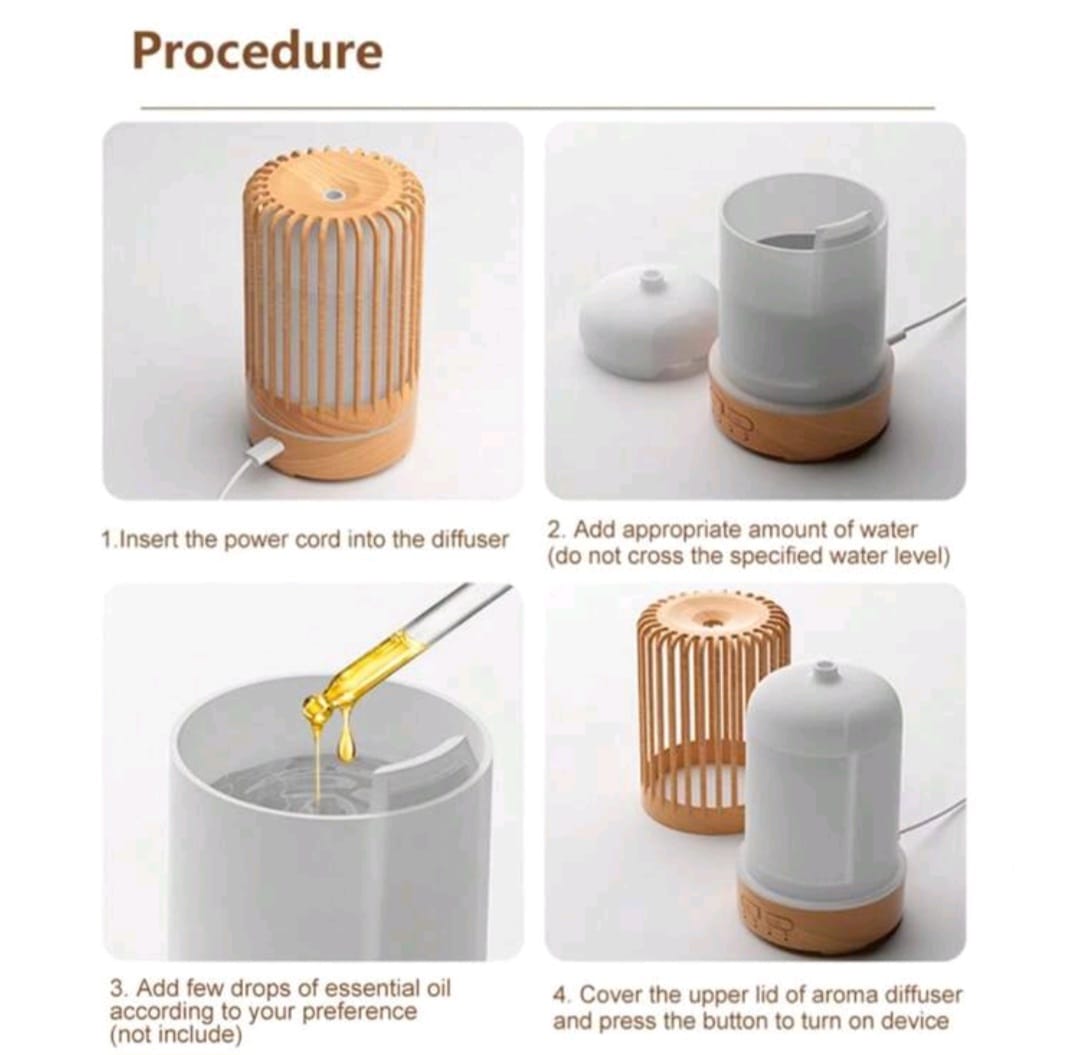 Procedure

1.Insert the power cord into the diffuser

2. Add appropriate amount of water (do not cross the specified water level)

3. Add few drops of essential oil according to your preference (not include)

4. Cover the upper lid of aroma diffuser and press the button to turn on device